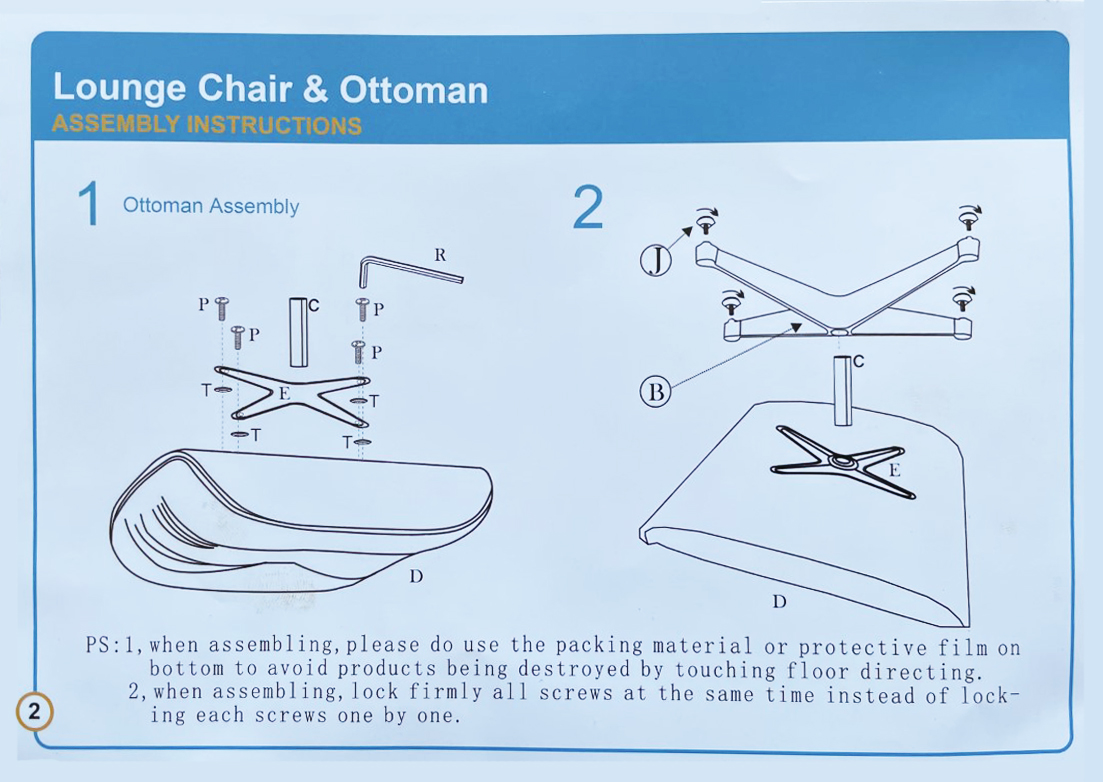 Lounge Chair & Ottoman
ASSEMBLY INSTRUCTIONS

1 Ottoman Assembly

R
P
P
C
P
P
T
E
T
T
T
D

2

J
B
C
E
D

PS:1, when assembling, please do use the packing material or protective film on bottom to avoid products being destroyed by touching floor directing.
2, when assembling, lock firmly all screws at the same time instead of locking each screws one by one.

2